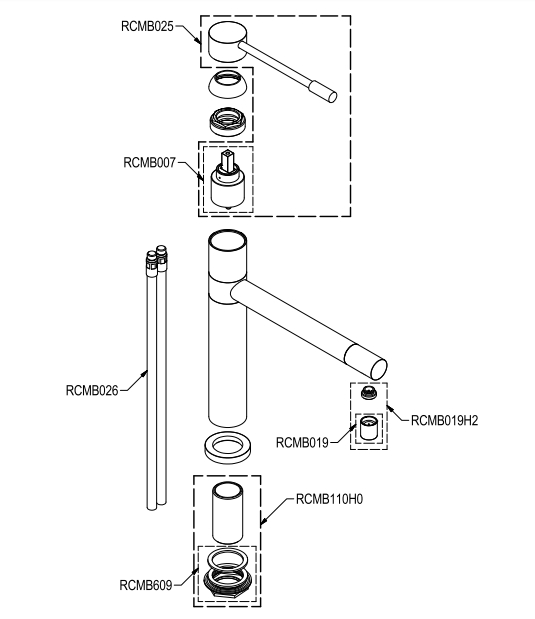 RCMB025
RCMB007
RCMB026
RCMB019H2
RCMB019
RCMB110H0
RCMB609